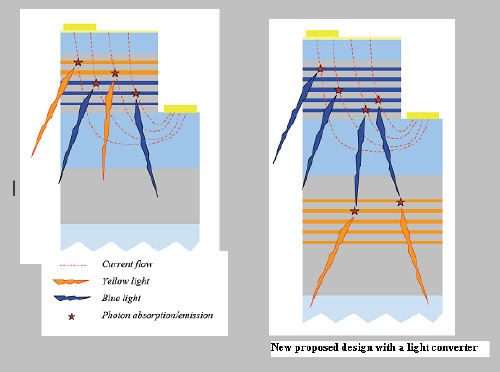 Current flow
Yellow light
Blue light
Photon absorption/emission

New proposed design with a light converter