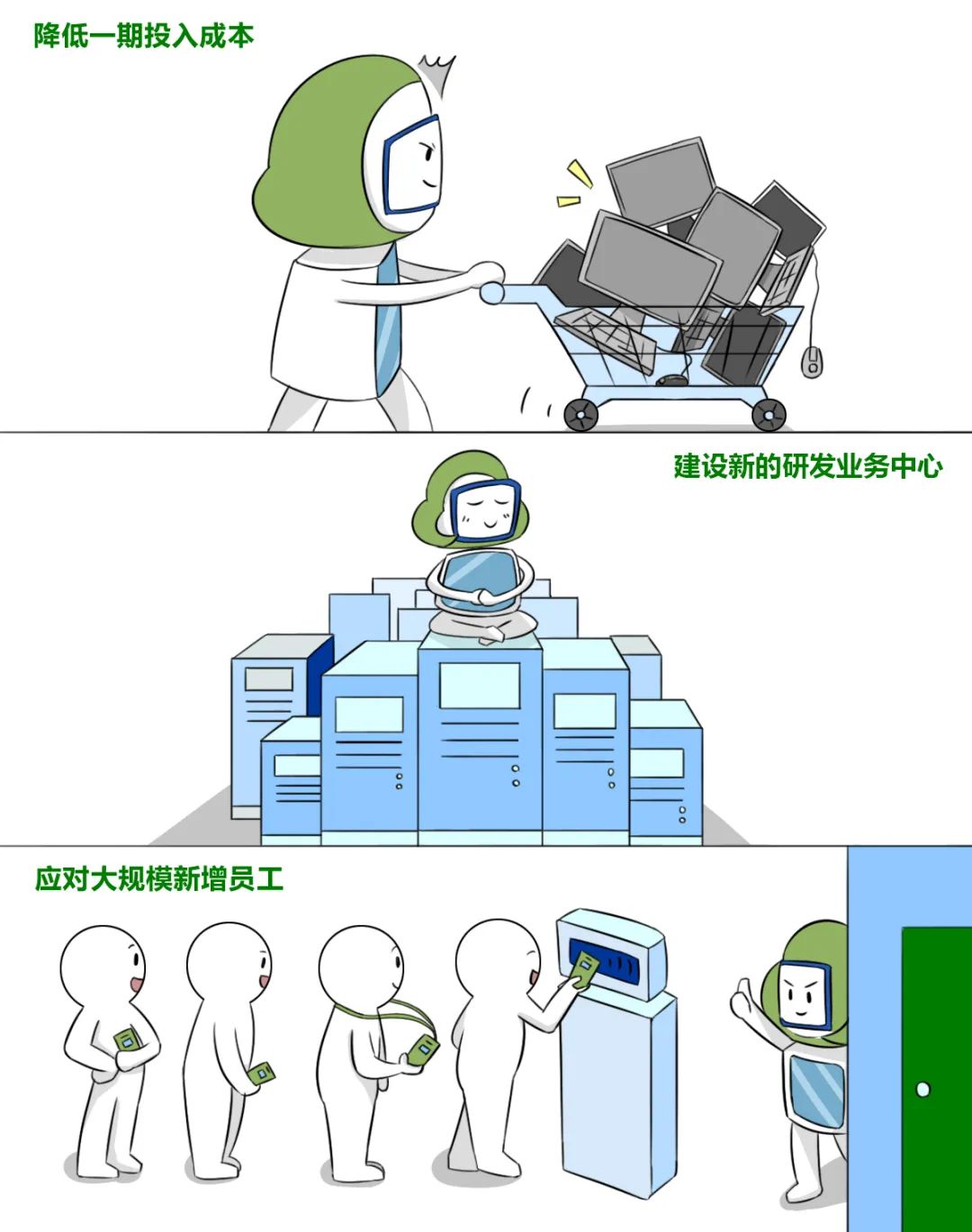 降低一期投入成本

建设新的研发业务中心

应对大规模新增员工